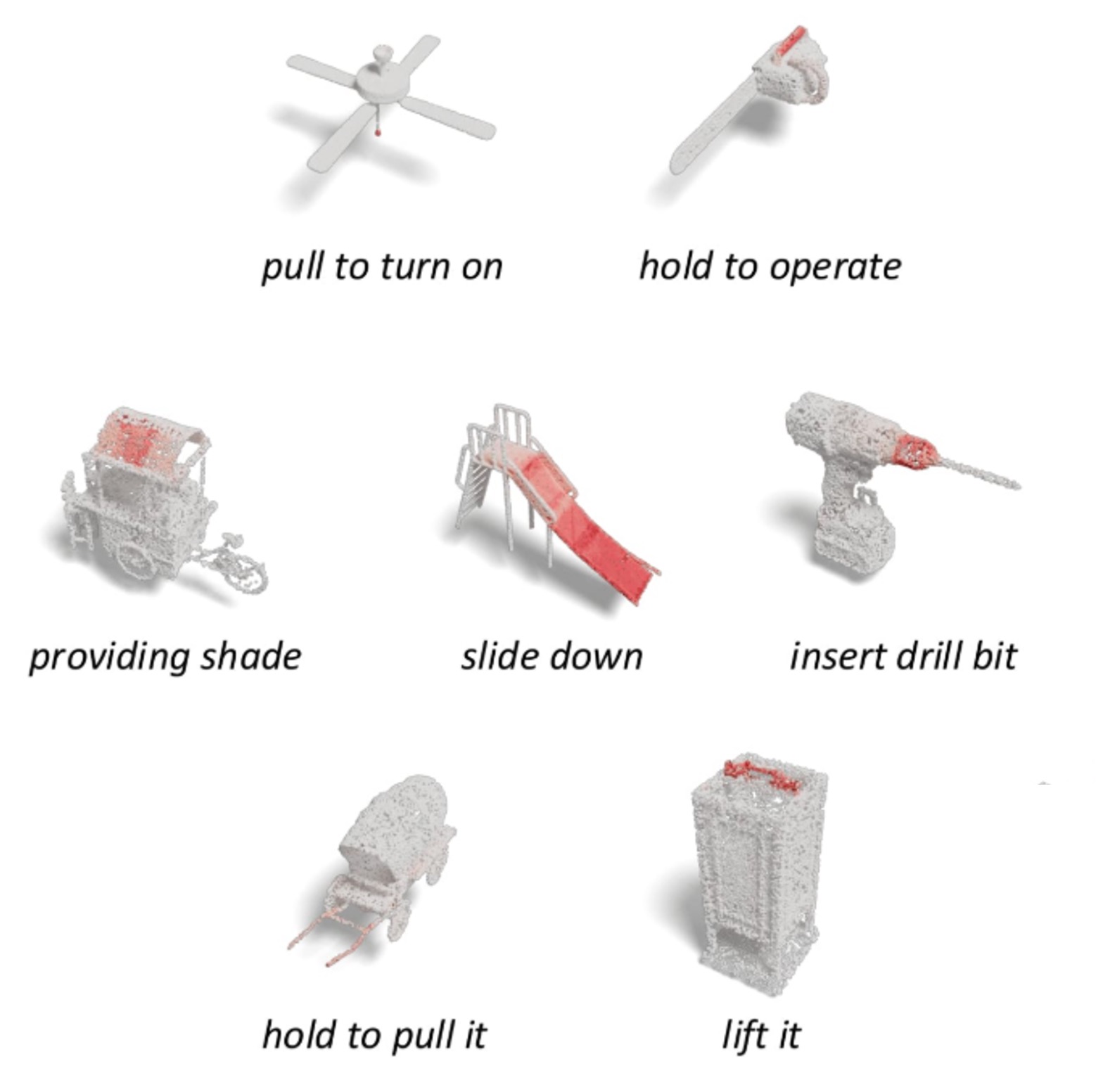 pull to turn on

hold to operate

providing shade

slide down

insert drill bit

hold to pull it

lift it